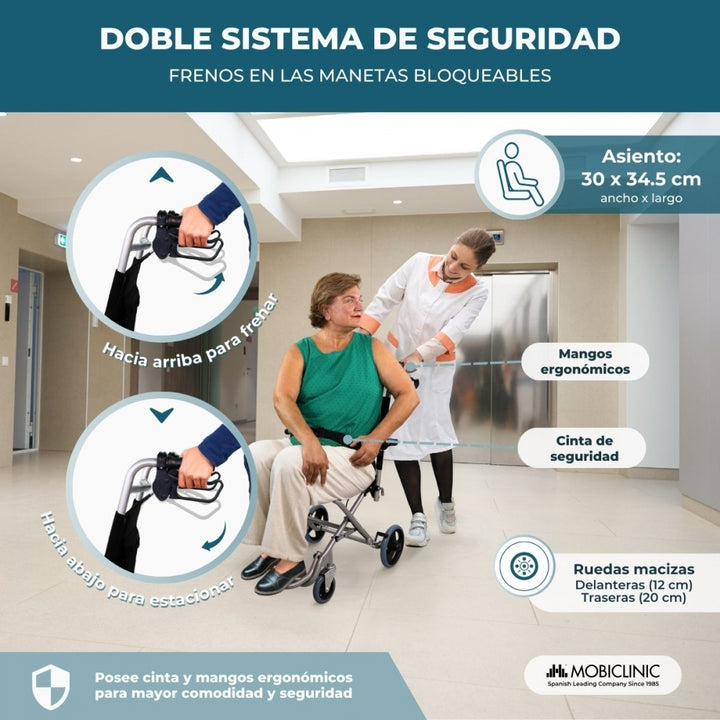 DOBLE SISTEMA DE SEGURIDAD

FRENOS EN LAS MANETAS BLOQUEABLES

Asiento:
30 x 34.5 cm
ancho x largo

Hacia arriba para frenar

Mangos ergonómicos

Cinta de seguridad

Hacia abajo para estacionar

Ruedas macizas
Delanteras (12 cm)
Traseras (20 cm)

Posee cinta y mangos ergonómicos para mayor comodidad y seguridad

MOBICLINIC
Spanish Leading Company Since 1985